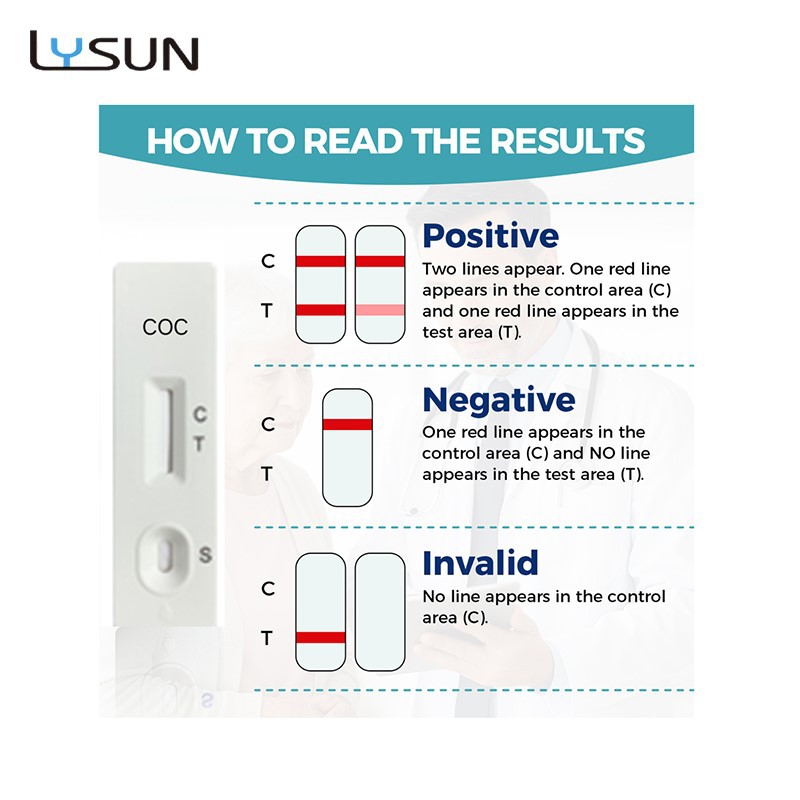 LYSUN

HOW TO READ THE RESULTS

COC
C
T
S

C
T
Positive
Two lines appear. One red line appears in the control area (C) and one red line appears in the test area (T).

C
T
Negative
One red line appears in the control area (C) and NO line appears in the test area (T).

C
T
Invalid
No line appears in the control area (C).